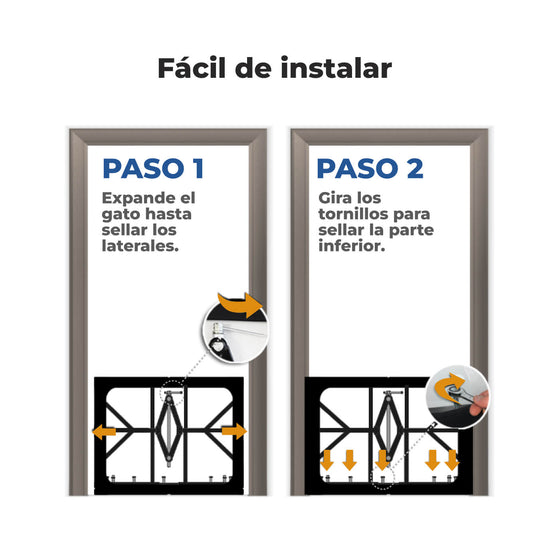 Fácil de instalar

PASO 1

Expande el gato hasta sellar los laterales.

PASO 2

Gira los tornillos para sellar la parte inferior.